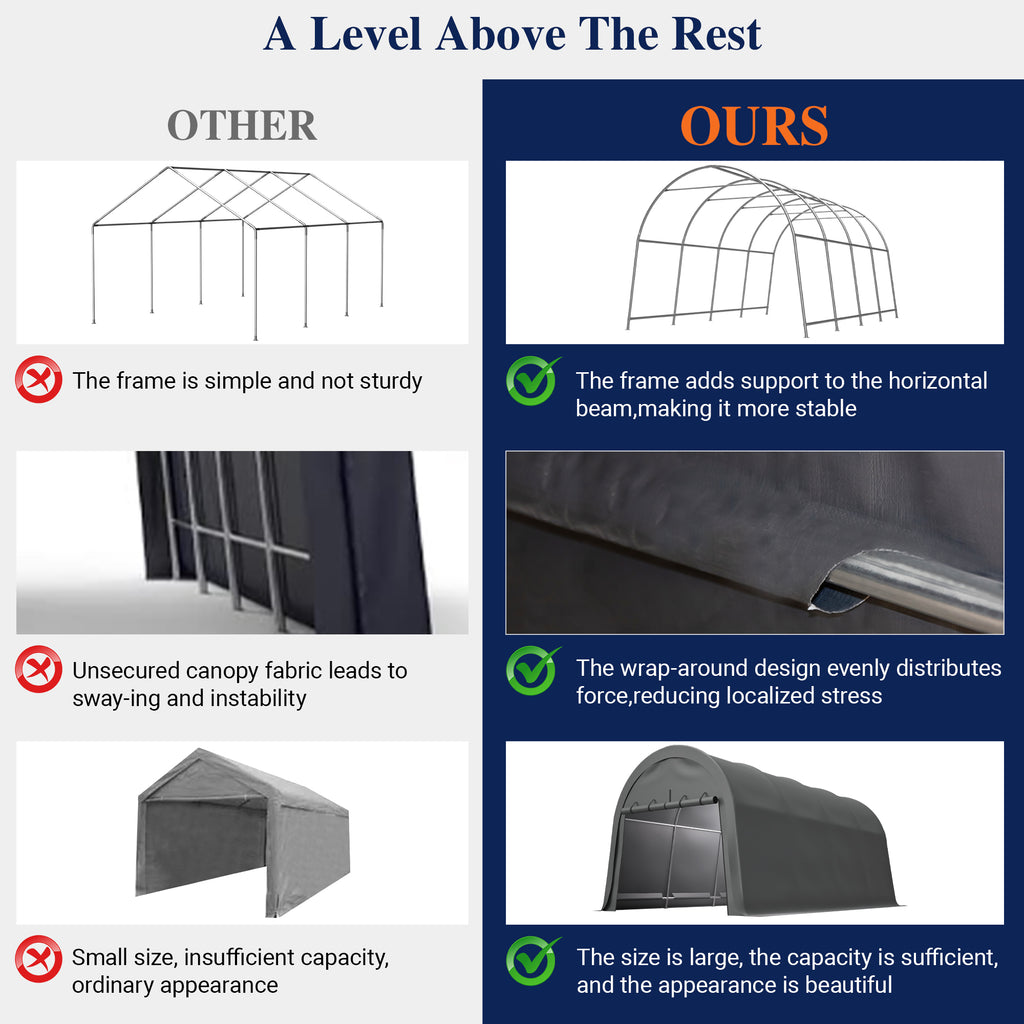 A Level Above The Rest

OTHER

The frame is simple and not sturdy

Unsecured canopy fabric leads to sway-ing and instability

Small size, insufficient capacity, ordinary appearance

OURS

The frame adds support to the horizontal beam,making it more stable

The wrap-around design evenly distributes force,reducing localized stress

The size is large, the capacity is sufficient, and the appearance is beautiful