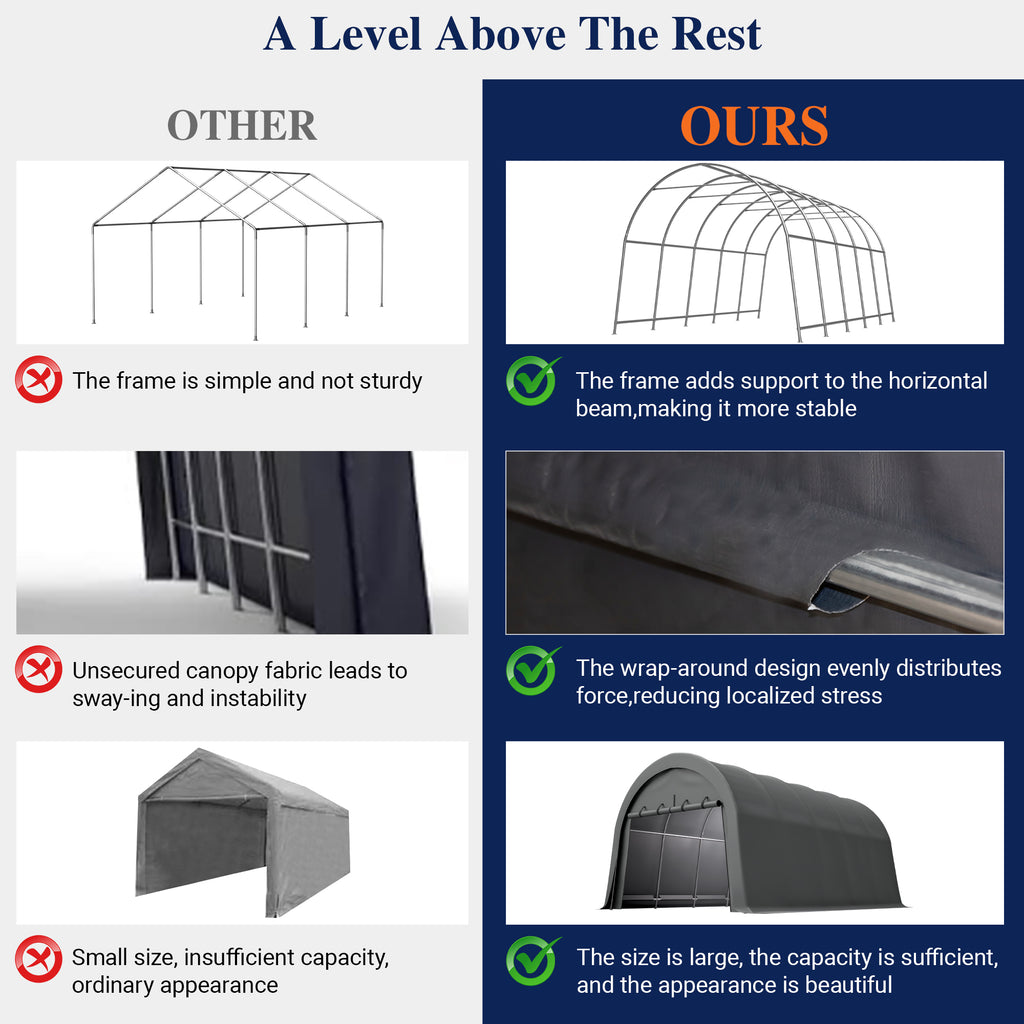 A Level Above The Rest

OTHER

The frame is simple and not sturdy

Unsecured canopy fabric leads to sway-ing and instability

Small size, insufficient capacity, ordinary appearance

OURS

The frame adds support to the horizontal beam,making it more stable

The wrap-around design evenly distributes force,reducing localized stress

The size is large, the capacity is sufficient, and the appearance is beautiful