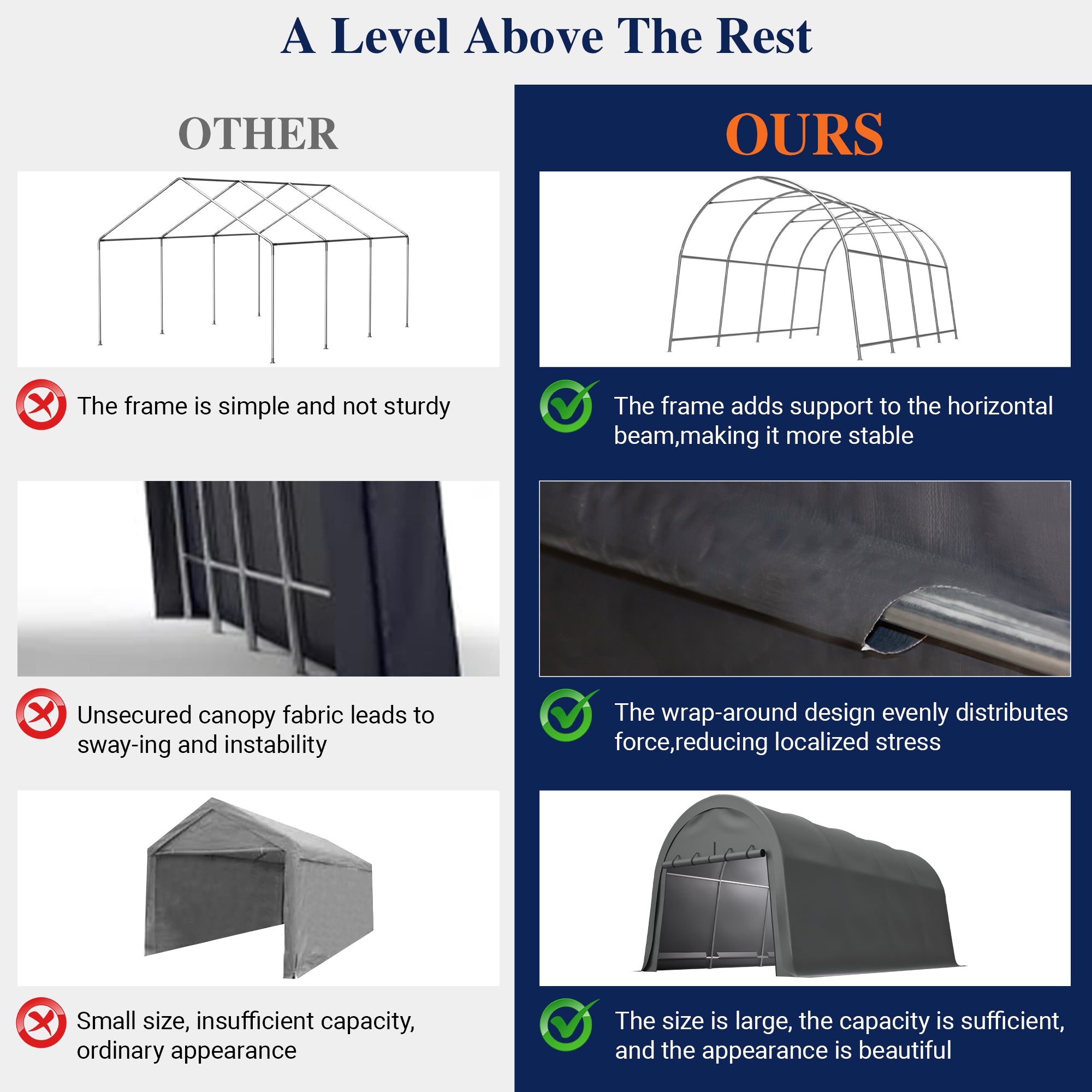 A Level Above The Rest

OTHER

The frame is simple and not sturdy

Unsecured canopy fabric leads to sway-ing and instability

Small size, insufficient capacity, ordinary appearance

OURS

The frame adds support to the horizontal beam,making it more stable

The wrap-around design evenly distributes force,reducing localized stress

The size is large, the capacity is sufficient, and the appearance is beautiful