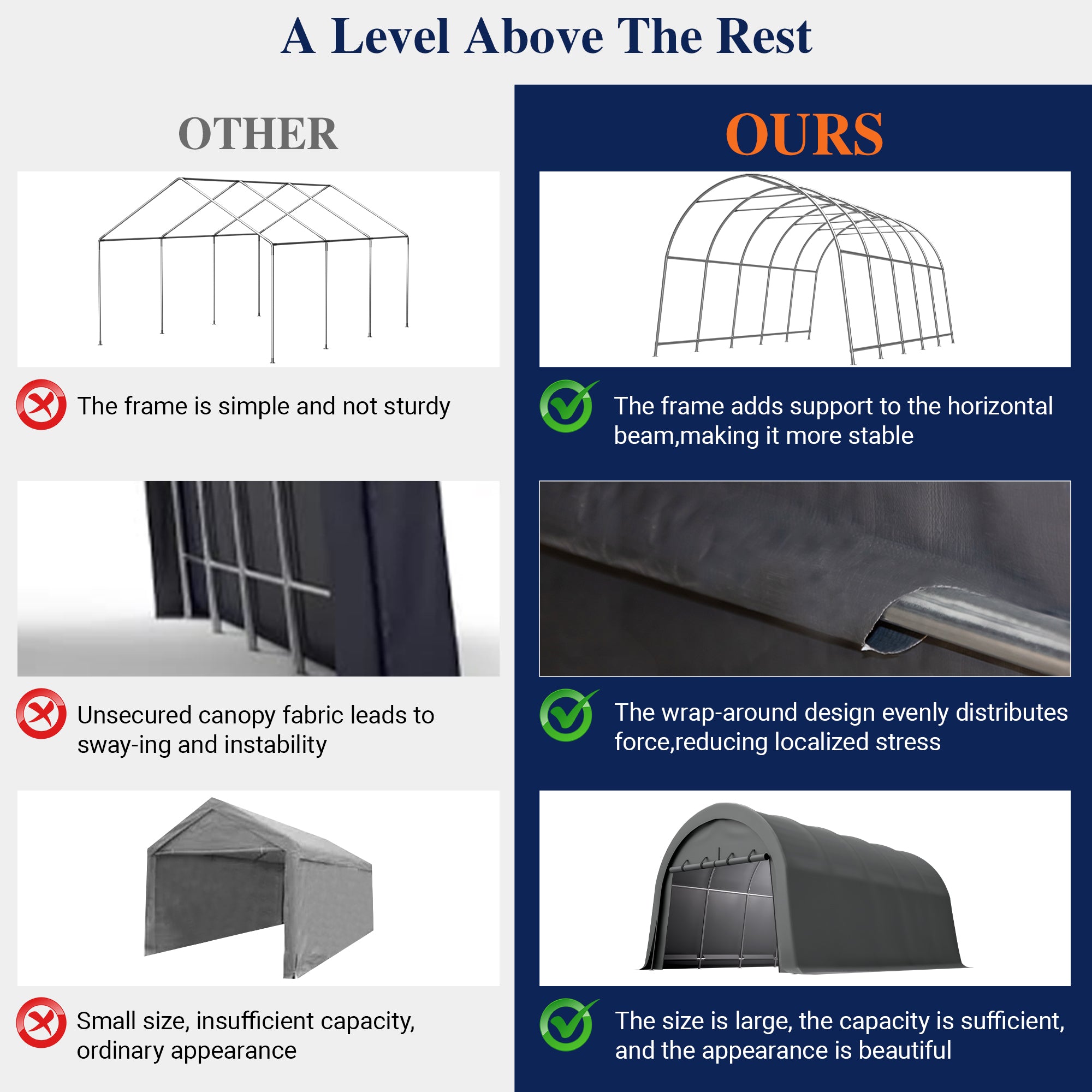 A Level Above The Rest

OTHER

The frame is simple and not sturdy

Unsecured canopy fabric leads to sway-ing and instability

Small size, insufficient capacity, ordinary appearance

OURS

The frame adds support to the horizontal beam,making it more stable

The wrap-around design evenly distributes force,reducing localized stress

The size is large, the capacity is sufficient, and the appearance is beautiful